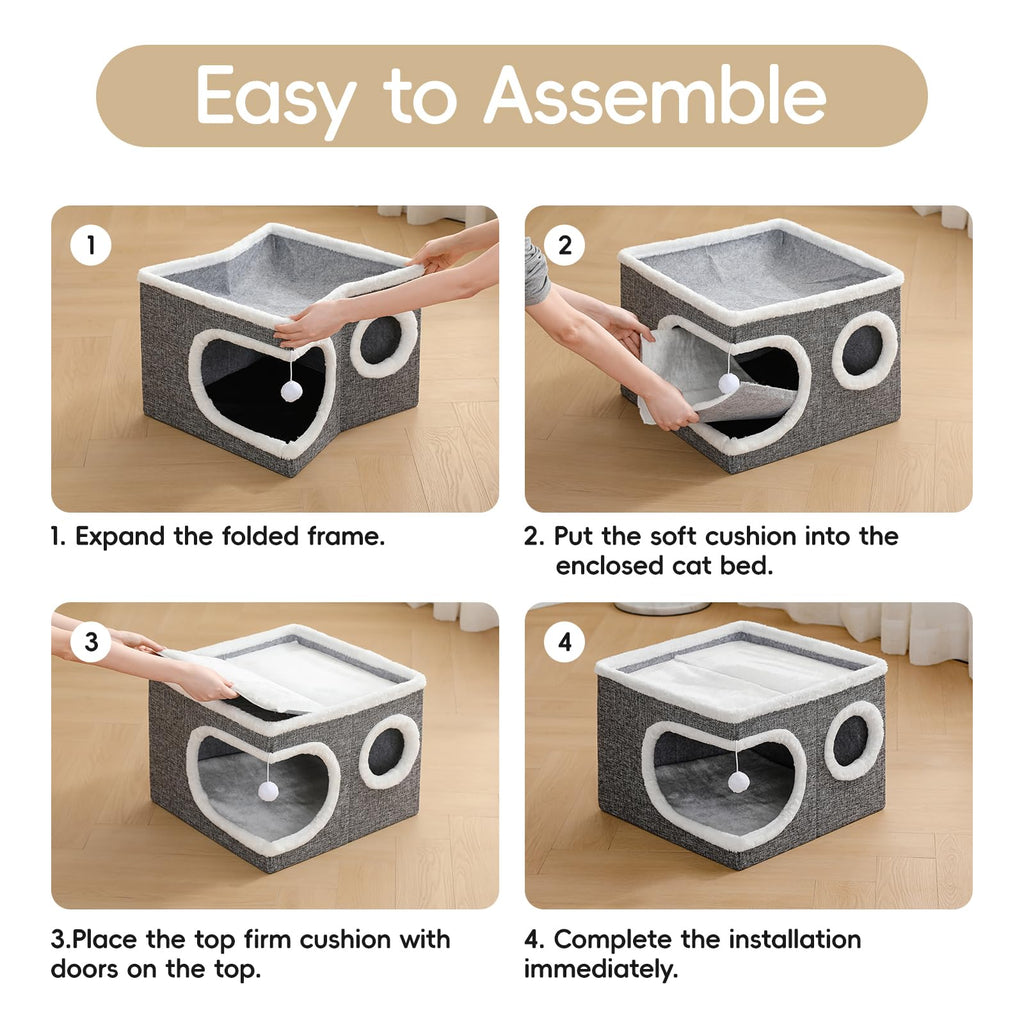 Easy to Assemble

1

1. Expand the folded frame.

2

2. Put the soft cushion into the enclosed cat bed.

3

3.Place the top firm cushion with doors on the top.

4

4. Complete the installation immediately.